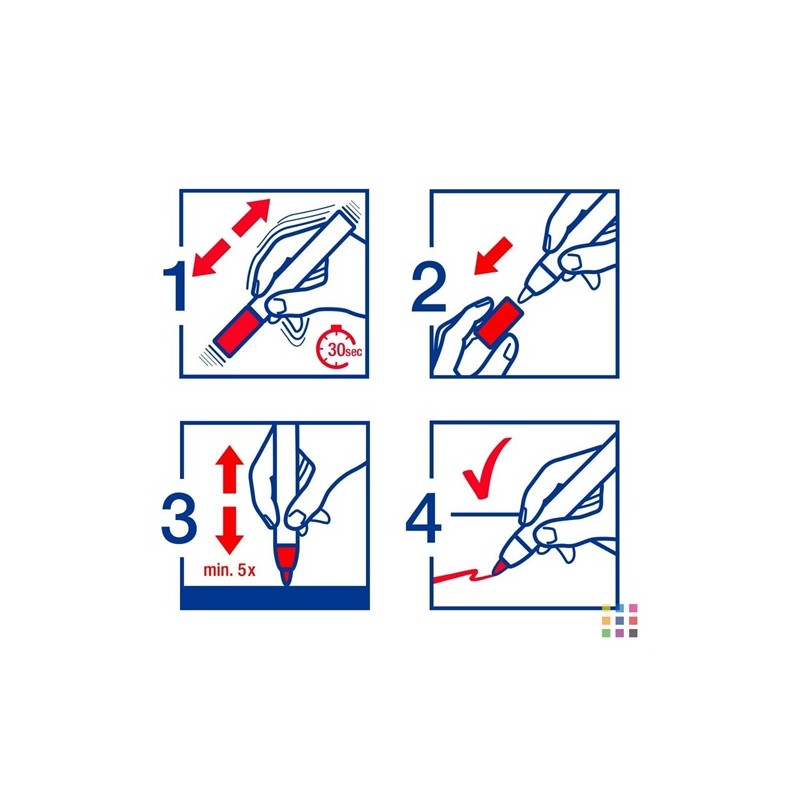 1
30sec
2
3
min. 5x
4