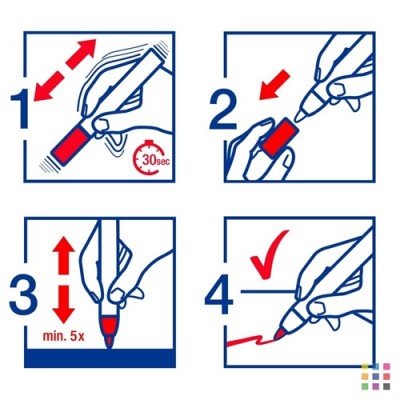 1

30sec

2

3

min. 5x

4